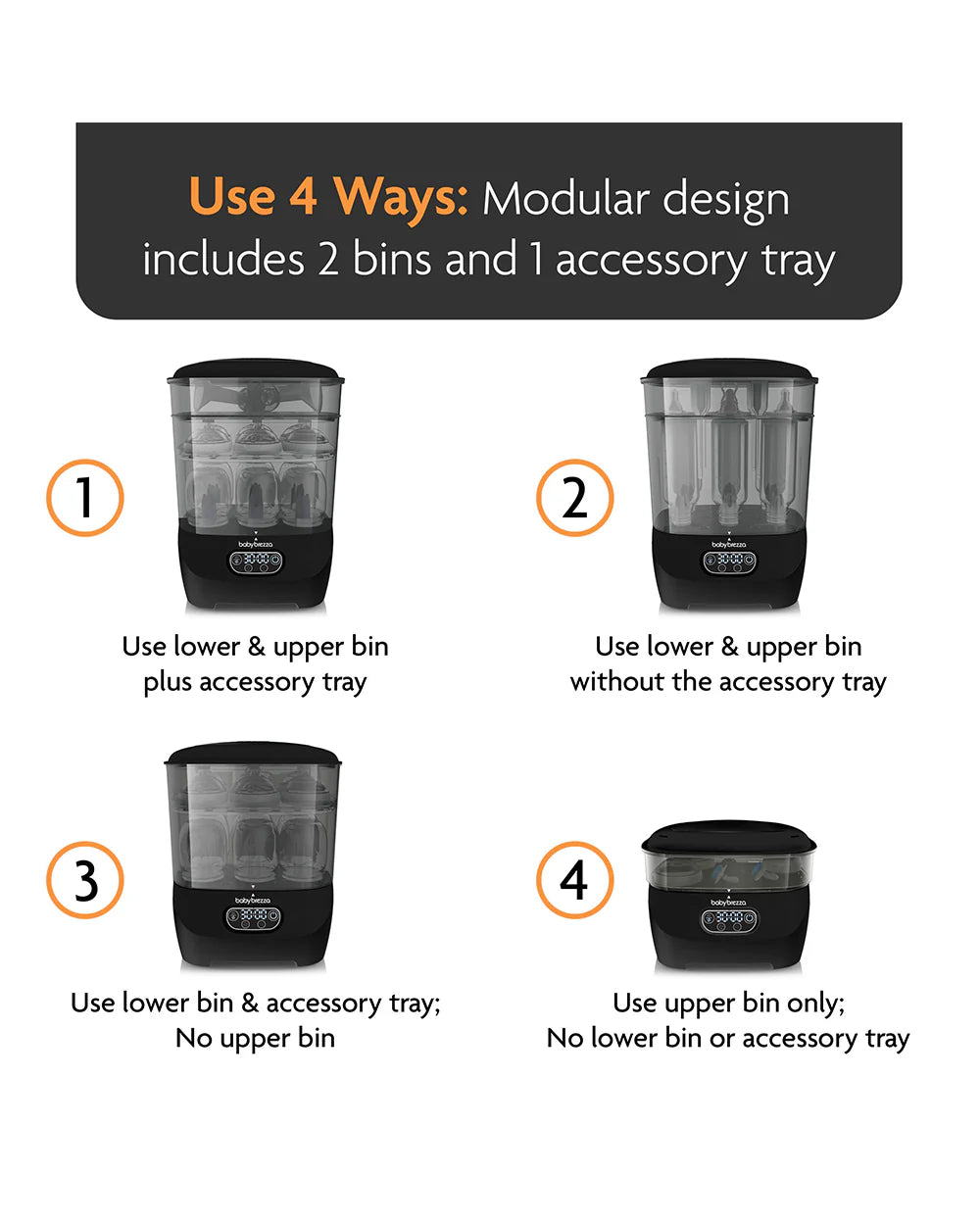 Use 4 Ways: Modular design includes 2 bins and 1 accessory tray

1

babybrezza

30:00

Use lower & upper bin plus accessory tray

2

babybrezza

30:00

Use lower & upper bin without the accessory tray

3

babybrezza

30:00

Use lower bin & accessory tray; No upper bin

4

babybrezza

30:00

Use upper bin only; No lower bin or accessory tray