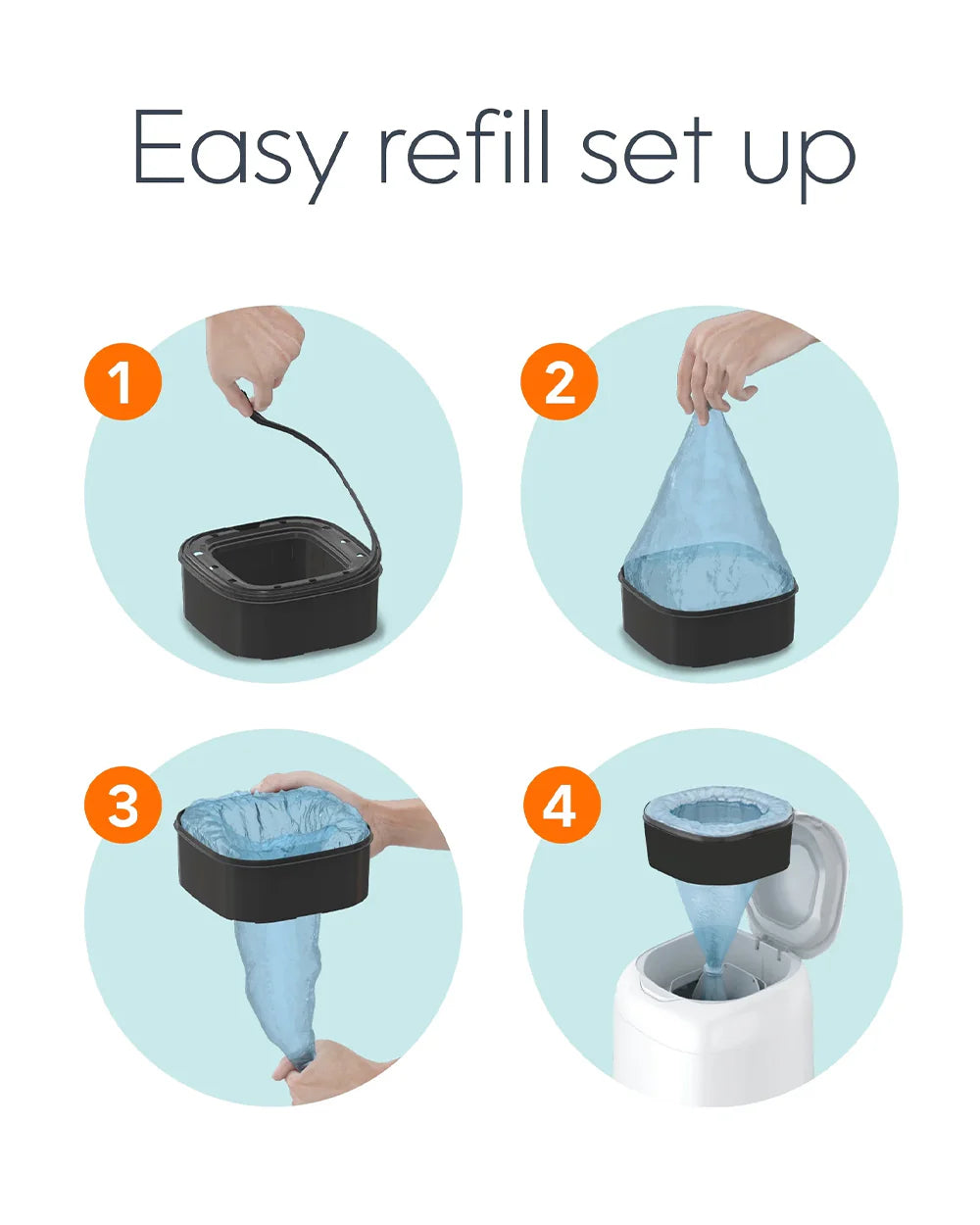 Easy refill set up

1

2

3

4