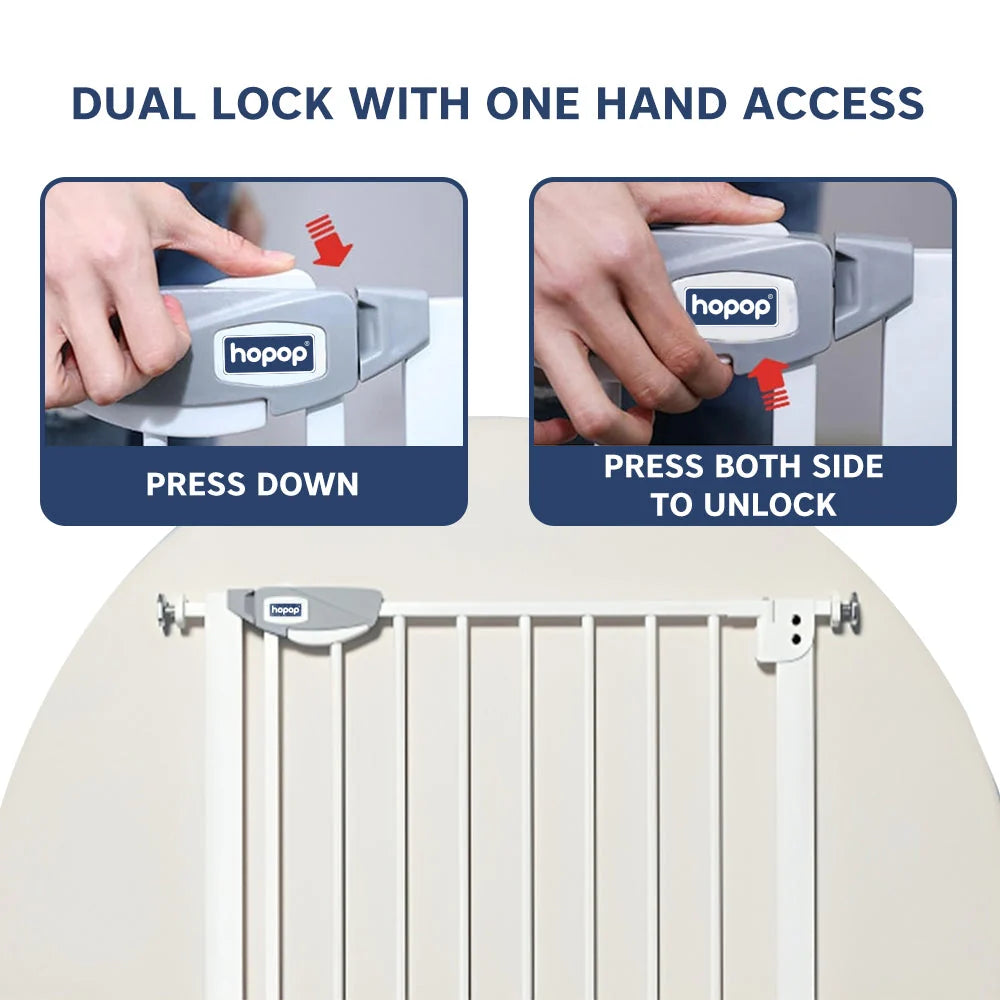 DUAL LOCK WITH ONE HAND ACCESS

hopop®

PRESS DOWN

hopop®

PRESS BOTH SIDE TO UNLOCK

hopop